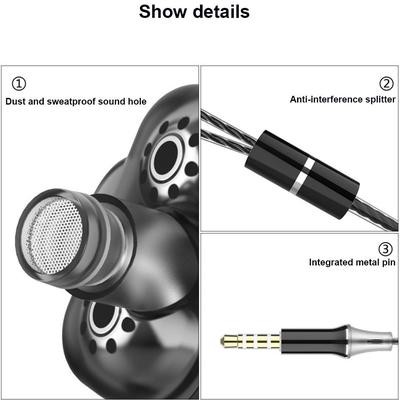 Show details

①
Dust and sweatproof sound hole

②
Anti-interference splitter

③
Integrated metal pin